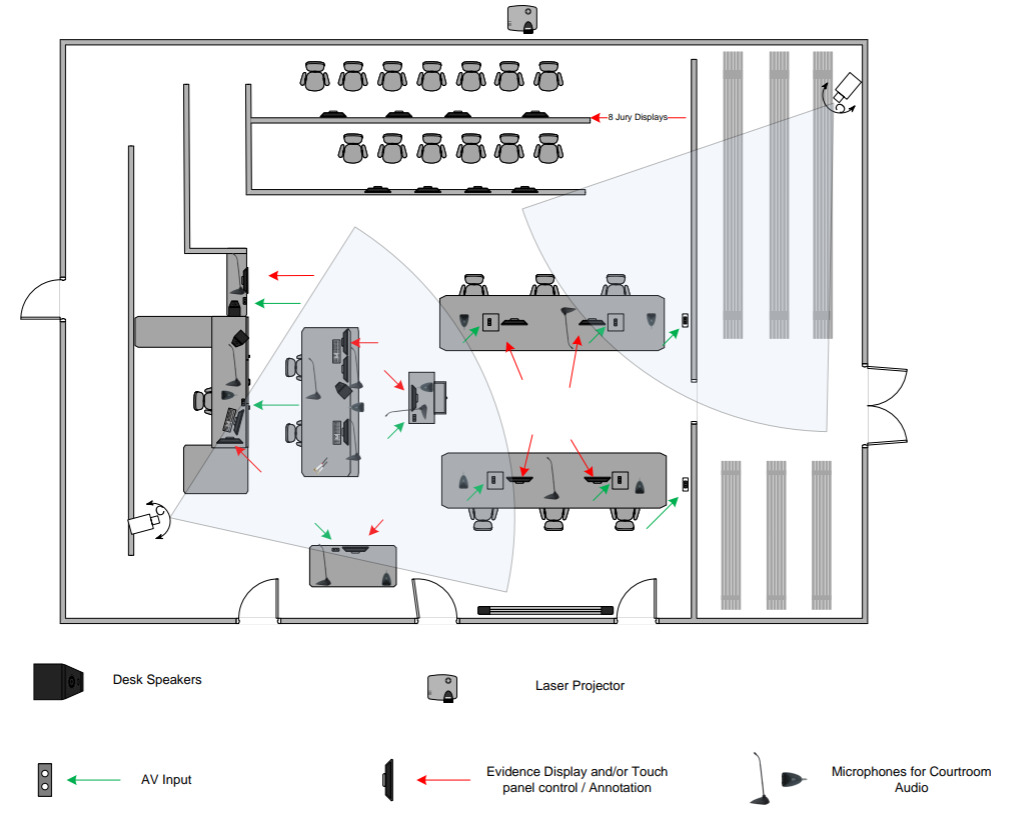 8 Jury Displays

Desk Speakers

Laser Projector

AV Input

Evidence Display and/or Touch panel control / Annotation

Microphones for Courtroom Audio