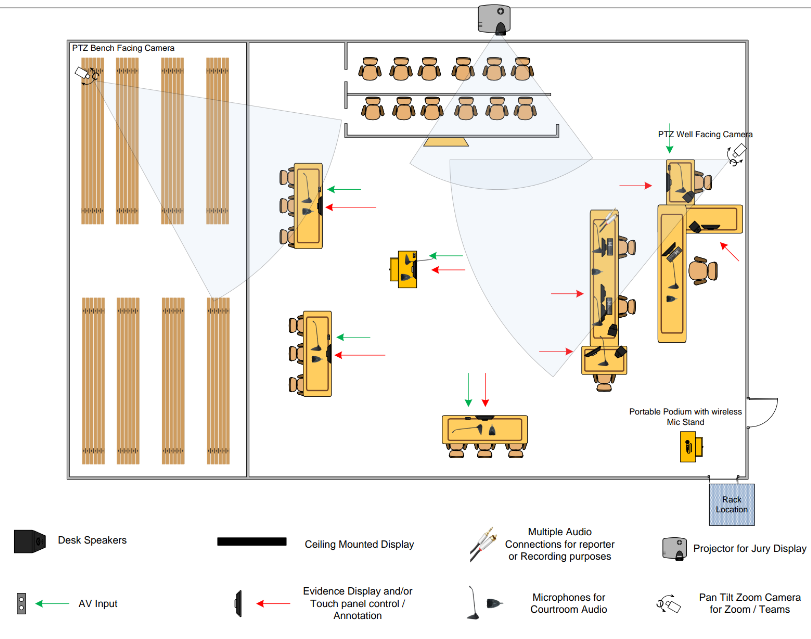 PTZ Bench Facing Camera

PTZ Well Facing Camera

Portable Podium with wireless Mic Stand

Rack Location

Desk Speakers

Ceiling Mounted Display

Multiple Audio Connections for reporter or Recording purposes

Projector for Jury Display

AV Input

Evidence Display and/or Touch panel control / Annotation

Microphones for Courtroom Audio

Pan Tilt Zoom Camera for Zoom / Teams